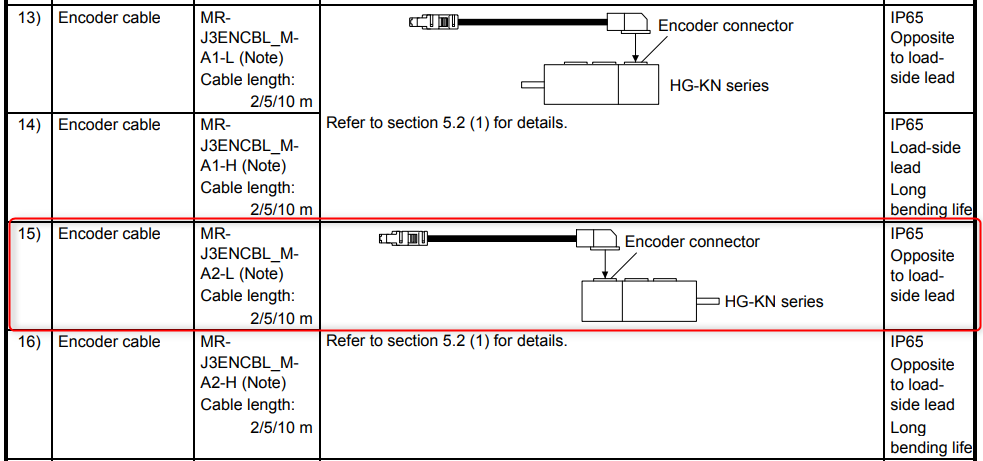 | 13) | Encoder cable | MR-J3ENCBL_M-A1-L (Note) Cable length: 2/5/10 m | Encoder connector HG-KN series | IP65 Opposite to load-side lead |
|---|---|---|---|---|
| 14) | Encoder cable | MR-J3ENCBL_M-A1-H (Note) Cable length: 2/5/10 m | Refer to section 5.2 (1) for details. | IP65 Load-side lead Long bending life |
| 15) | Encoder cable | MR-J3ENCBL_M-A2-L (Note) Cable length: 2/5/10 m | Encoder connector HG-KN series | IP65 Opposite to load-side lead |
| 16) | Encoder cable | MR-J3ENCBL_M-A2-H (Note) Cable length: 2/5/10 m | Refer to section 5.2 (1) for details. | IP65 Opposite to load-side lead Long bending life |